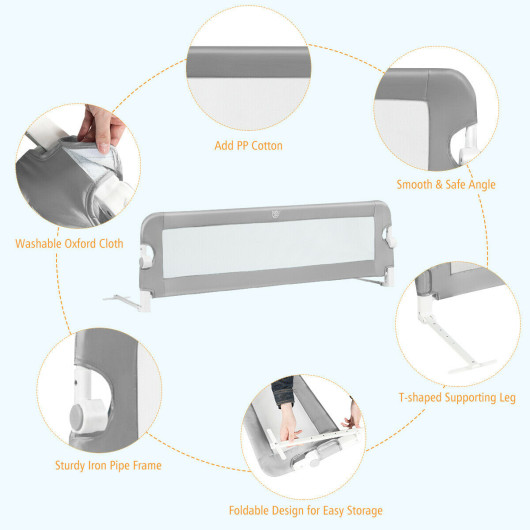 Add PP Cotton

Smooth & Safe Angle

Washable Oxford Cloth

T-shaped Supporting Leg

Sturdy Iron Pipe Frame

Foldable Design for Easy Storage