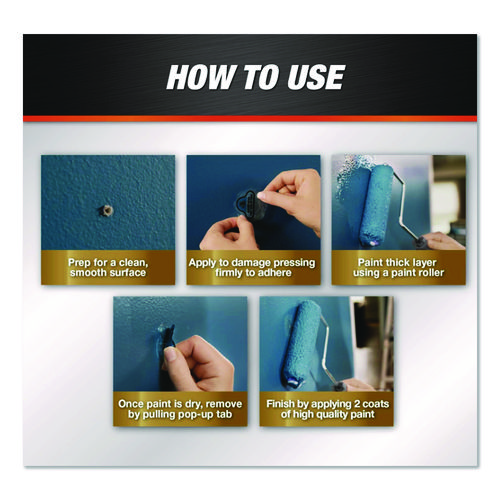 HOW TO USE

Prep for a clean, smooth surface

Apply to damage pressing firmly to adhere

Paint thick layer using a paint roller

Once paint is dry, remove by pulling pop-up tab

Finish by applying 2 coats of high quality paint